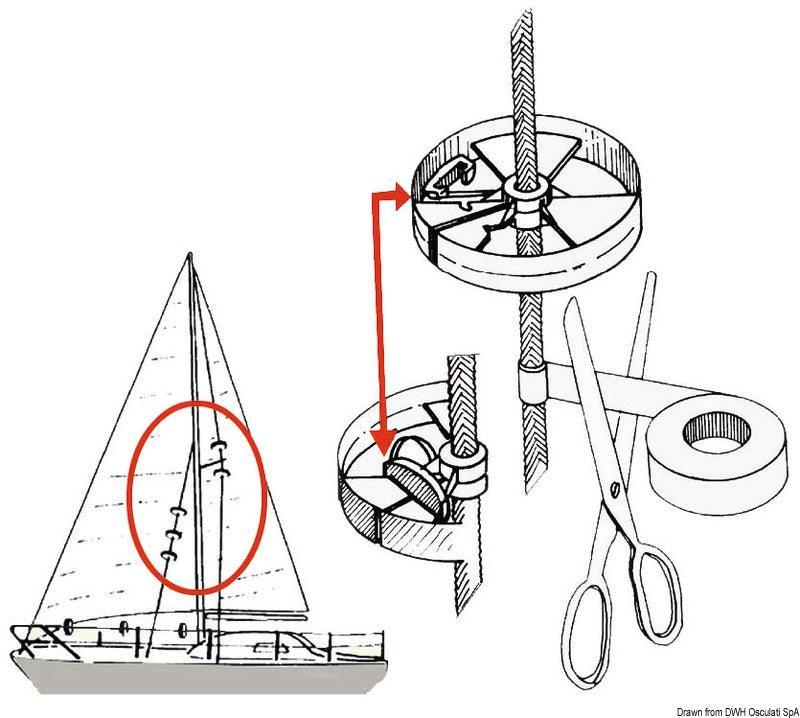 Drawn from DWH Osculati SpA