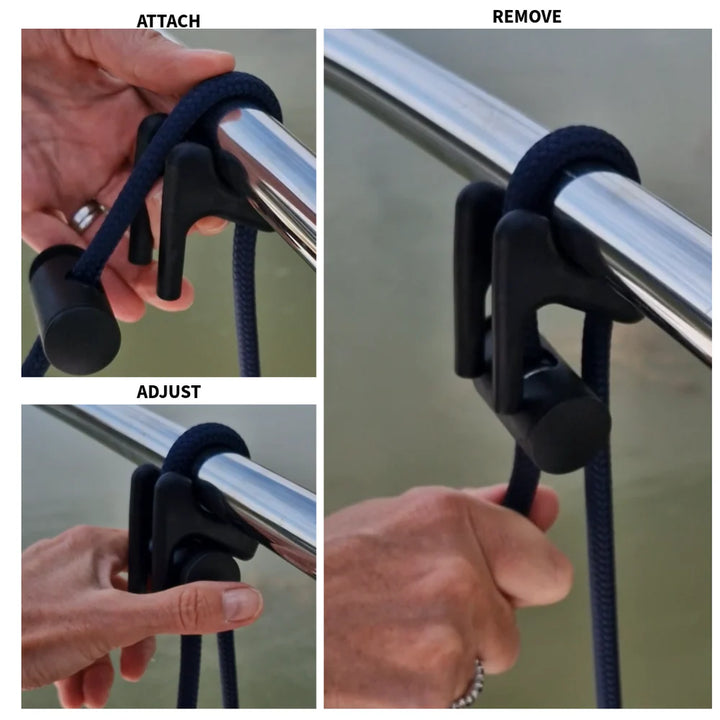 ATTACH

ADJUST

REMOVE