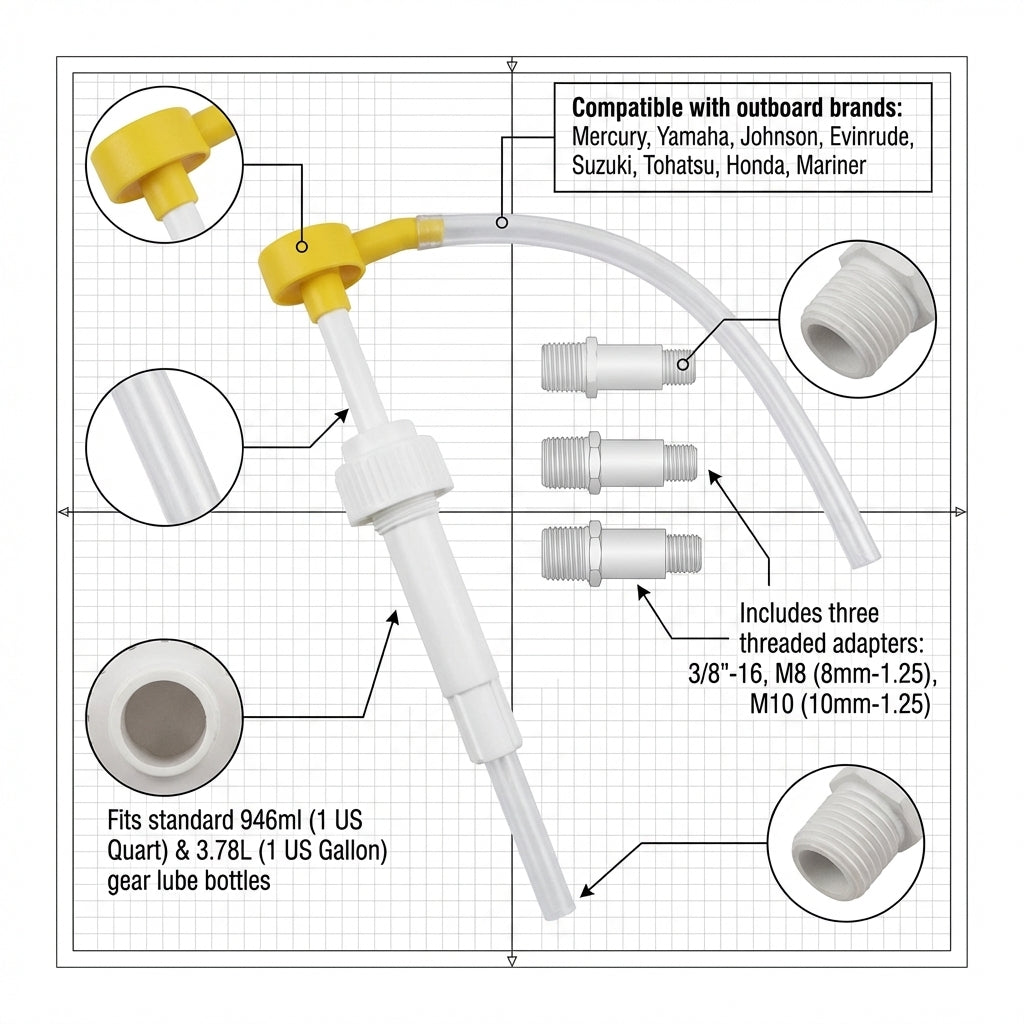 Compatible with outboard brands:
Mercury, Yamaha, Johnson, Evinrude, Suzuki, Tohatsu, Honda, Mariner

Includes three threaded adapters: 3/8"-16, M8 (8mm-1.25), M10 (10mm-1.25)

Fits standard 946ml (1 US Quart) & 3.78L (1 US Gallon) gear lube bottles