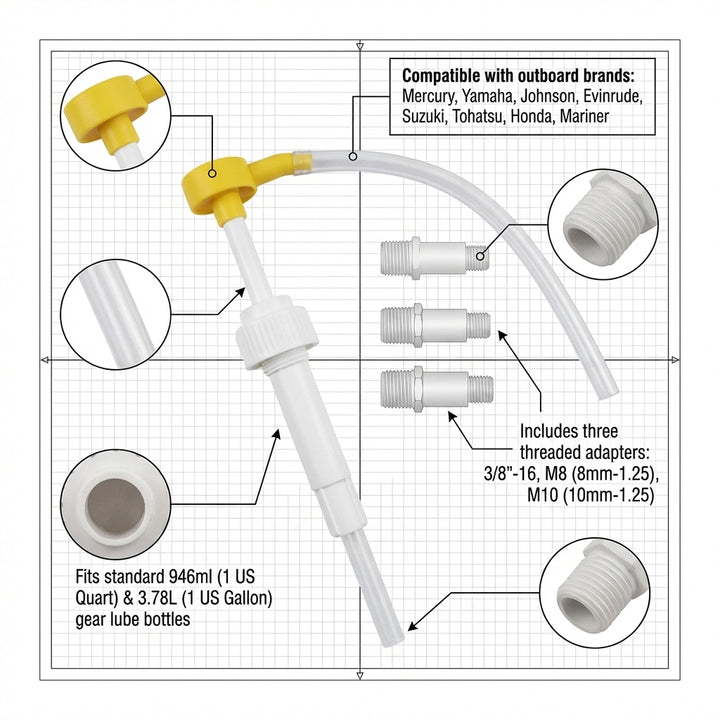 Compatible with outboard brands:
Mercury, Yamaha, Johnson, Evinrude, Suzuki, Tohatsu, Honda, Mariner

Includes three threaded adapters: 3/8"-16, M8 (8mm-1.25), M10 (10mm-1.25)

Fits standard 946ml (1 US Quart) & 3.78L (1 US Gallon) gear lube bottles