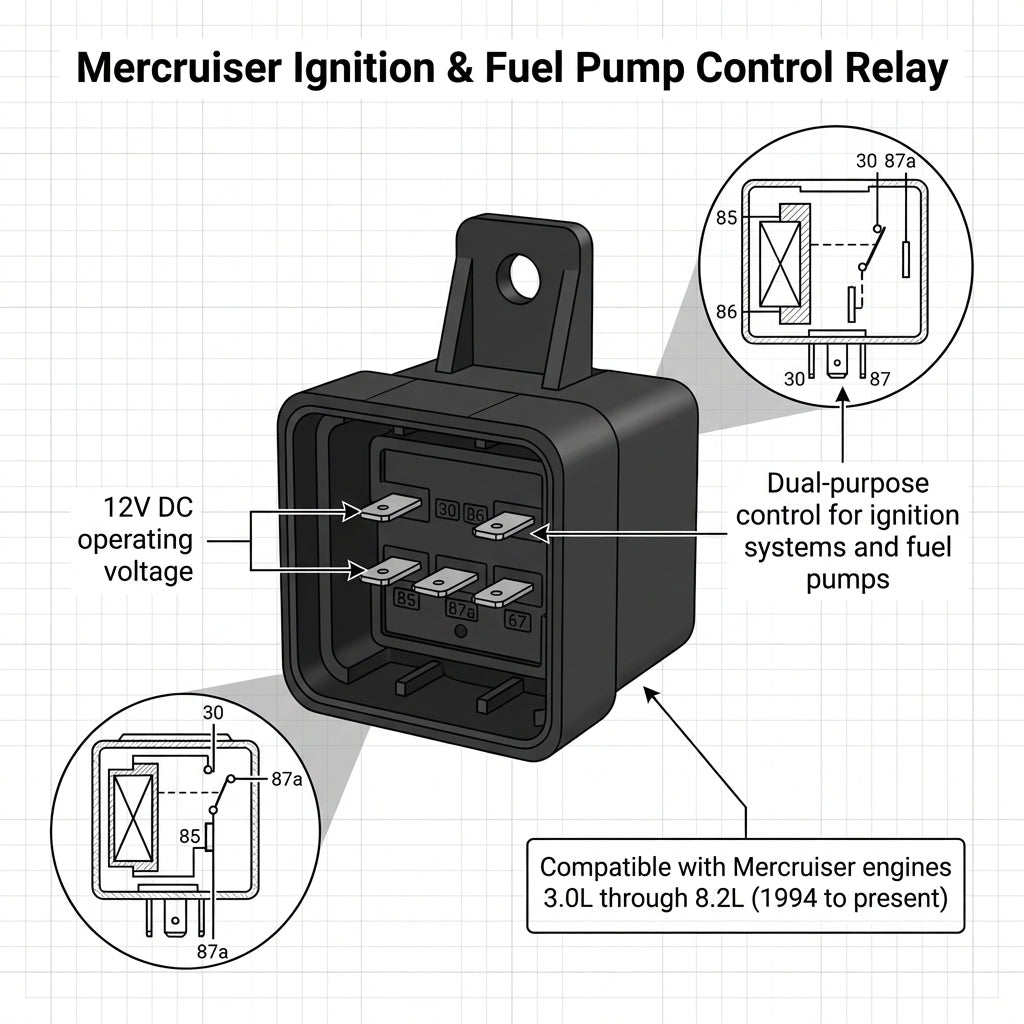 Mercruiser Ignition & Fuel Pump Control Relay

30 87a
85
86
30 87

12V DC operating voltage

30 86
85 87a 67

Dual-purpose control for ignition systems and fuel pumps

30
87a
85
87a

Compatible with Mercruiser engines 3.0L through 8.2L (1994 to present)