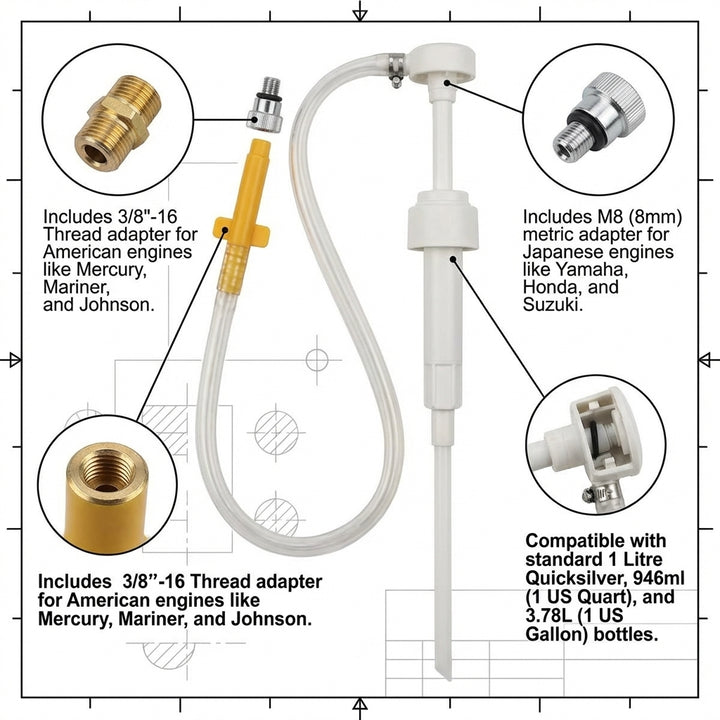 Includes 3/8"-16 Thread adapter for American engines like Mercury, Mariner, and Johnson.

Includes M8 (8mm) metric adapter for Japanese engines like Yamaha, Honda, and Suzuki.

Includes 3/8"-16 Thread adapter for American engines like Mercury, Mariner, and Johnson.

Compatible with standard 1 Litre Quicksilver, 946ml (1 US Quart), and 3.78L (1 US Gallon) bottles.