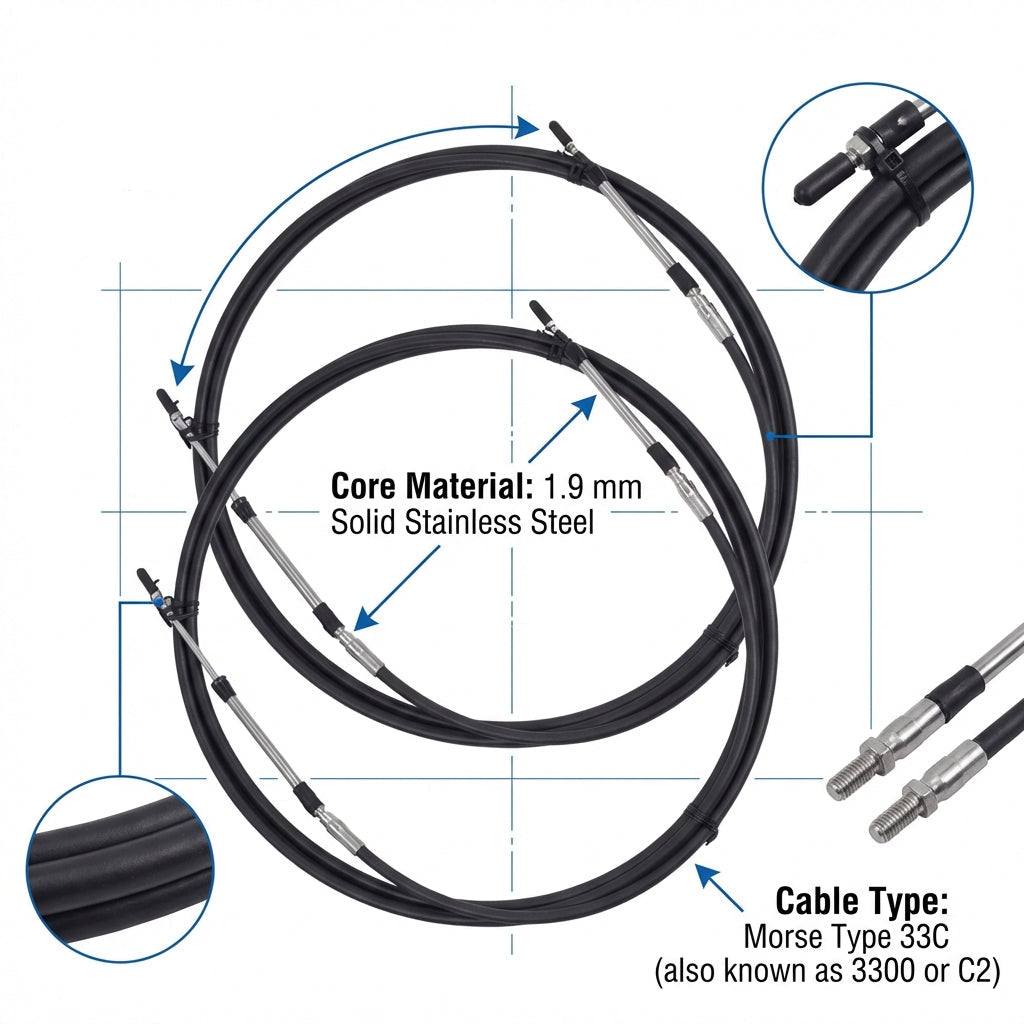 **Core Material:** 1.9 mm
Solid Stainless Steel

**Cable Type:**
Morse Type 33C
(also known as 3300 or C2)