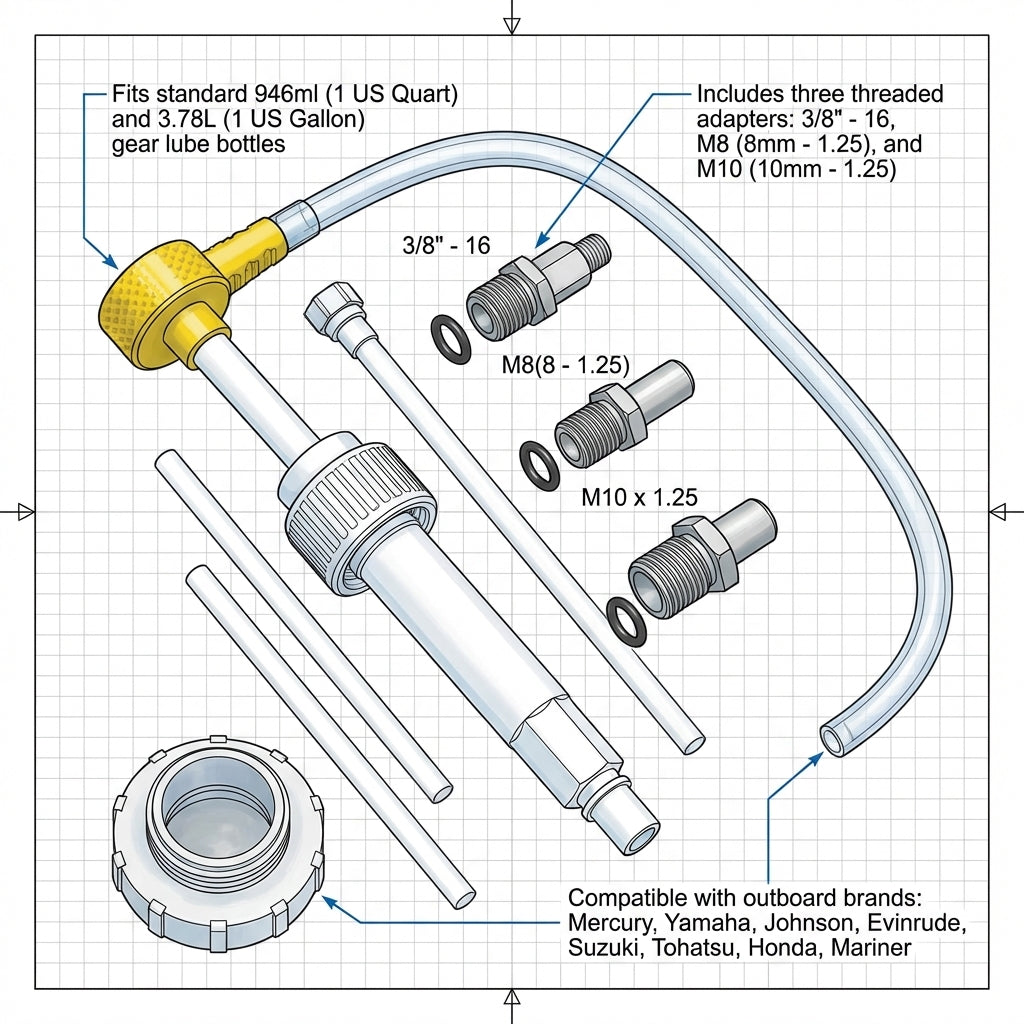 Fits standard 946ml (1 US Quart) and 3.78L (1 US Gallon) gear lube bottles

Includes three threaded adapters: 3/8" - 16, M8 (8mm - 1.25), and M10 (10mm - 1.25)

3/8" - 16

M8(8 - 1.25)

M10 x 1.25

Compatible with outboard brands: Mercury, Yamaha, Johnson, Evinrude, Suzuki, Tohatsu, Honda, Mariner