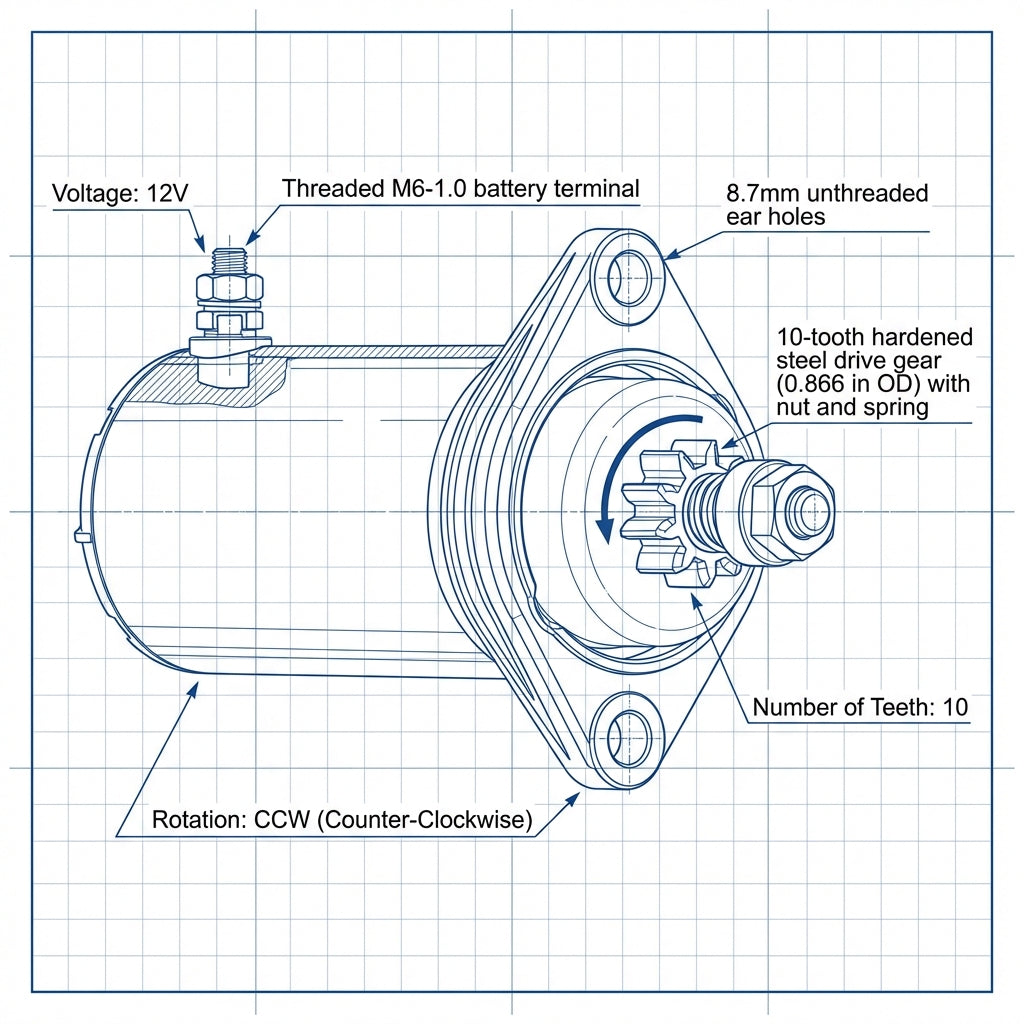 Voltage: 12V

Threaded M6-1.0 battery terminal

8.7mm unthreaded ear holes

10-tooth hardened steel drive gear (0.866 in OD) with nut and spring

Number of Teeth: 10

Rotation: CCW (Counter-Clockwise)