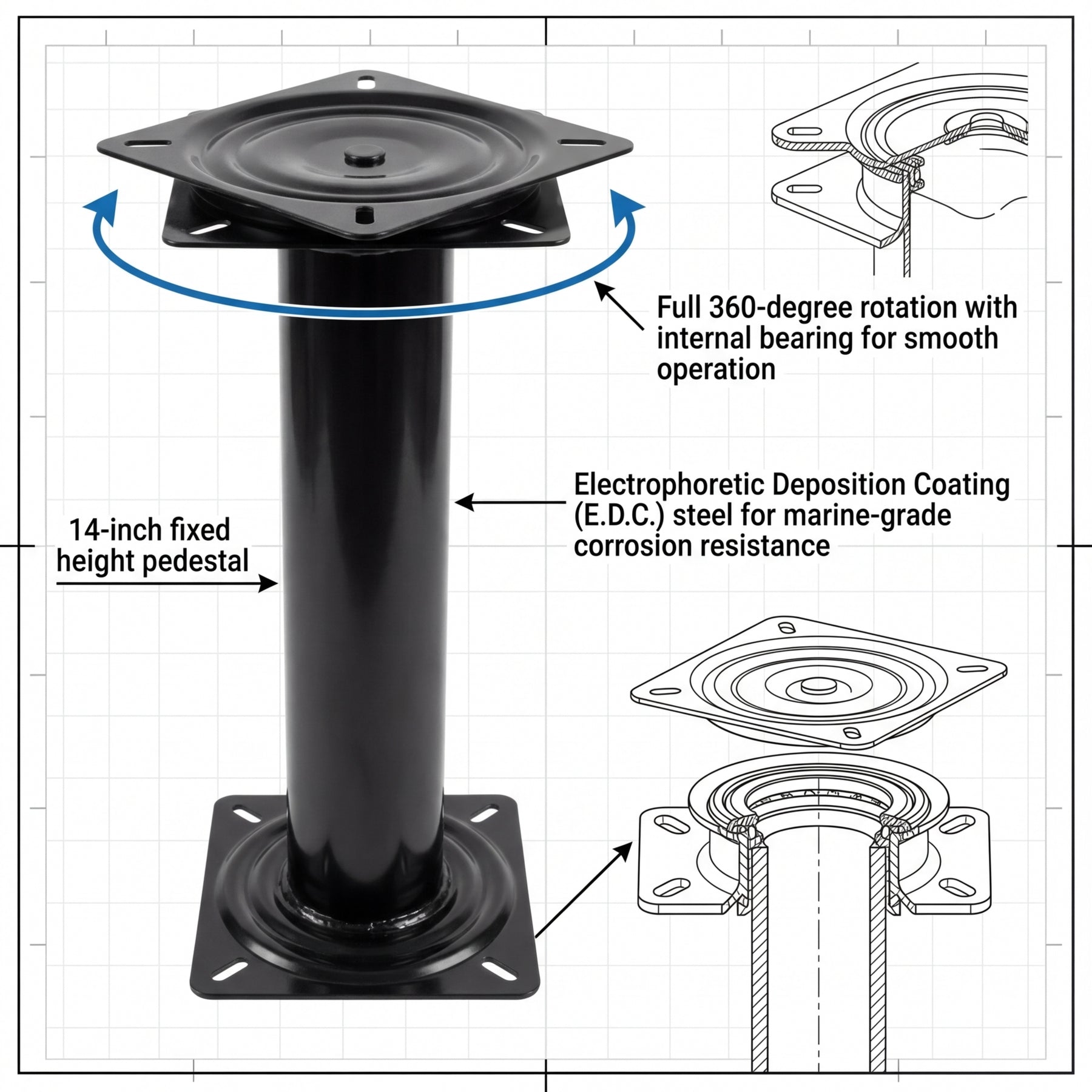 Full 360-degree rotation with internal bearing for smooth operation

Electrophoretic Deposition Coating (E.D.C.) steel for marine-grade corrosion resistance

14-inch fixed height pedestal