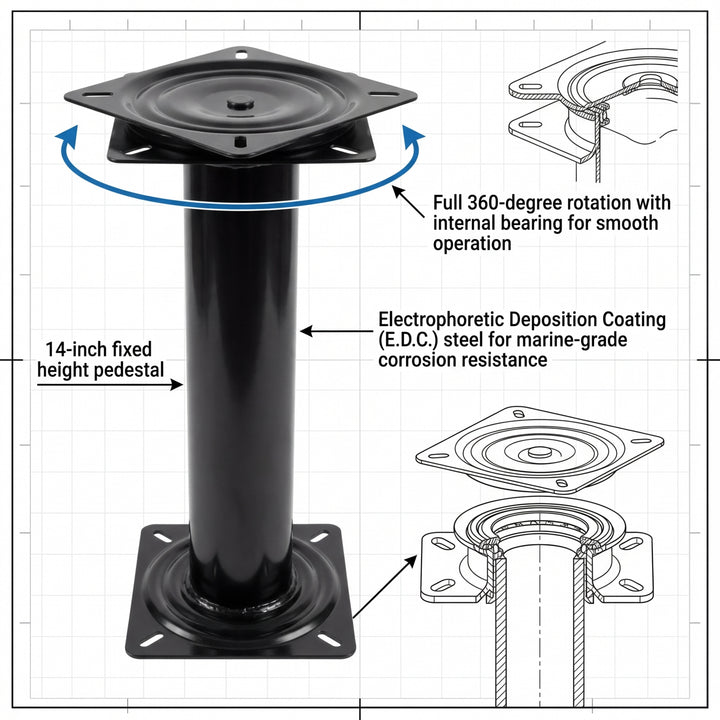 Full 360-degree rotation with internal bearing for smooth operation

Electrophoretic Deposition Coating (E.D.C.) steel for marine-grade corrosion resistance

14-inch fixed height pedestal