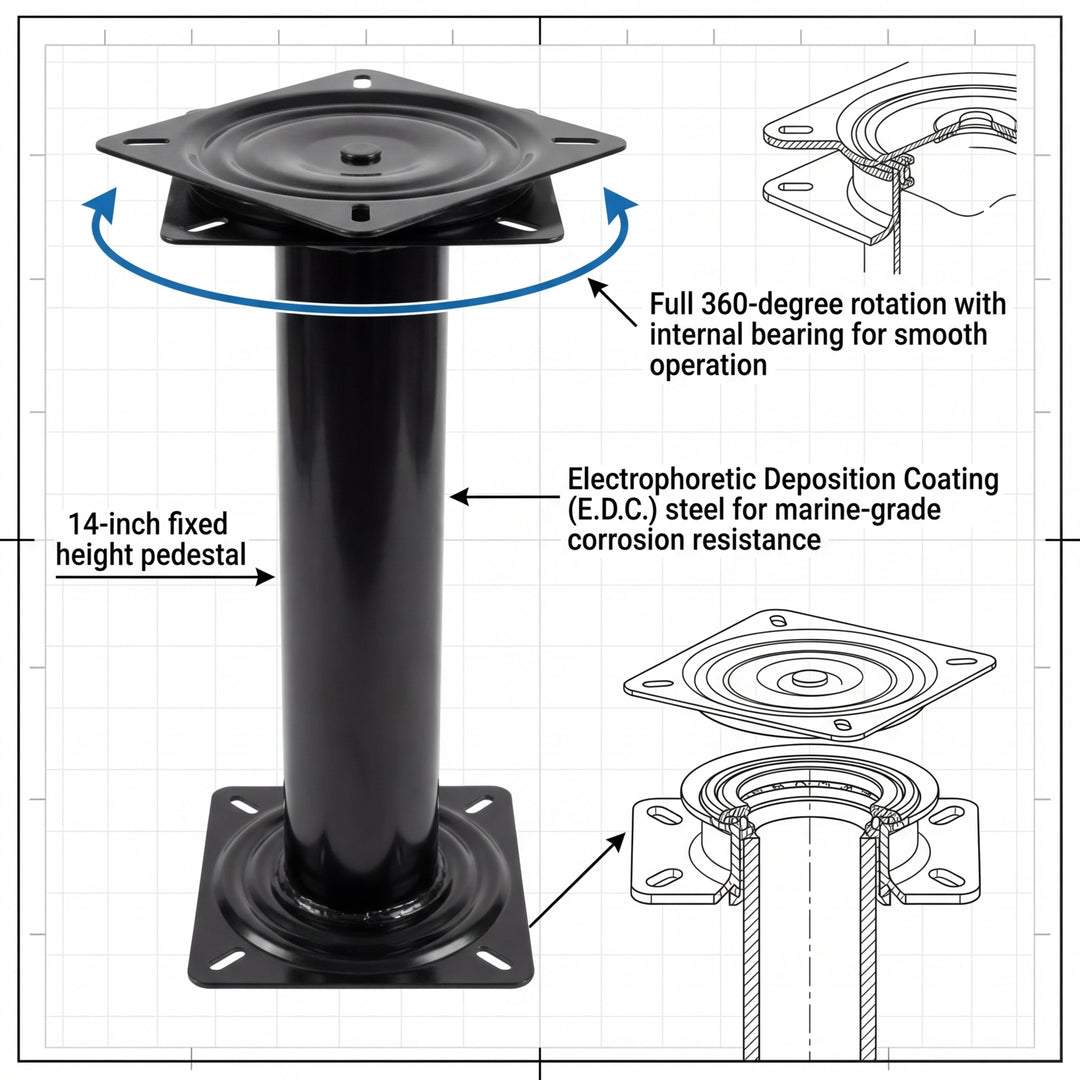 Full 360-degree rotation with internal bearing for smooth operation

Electrophoretic Deposition Coating (E.D.C.) steel for marine-grade corrosion resistance

14-inch fixed height pedestal