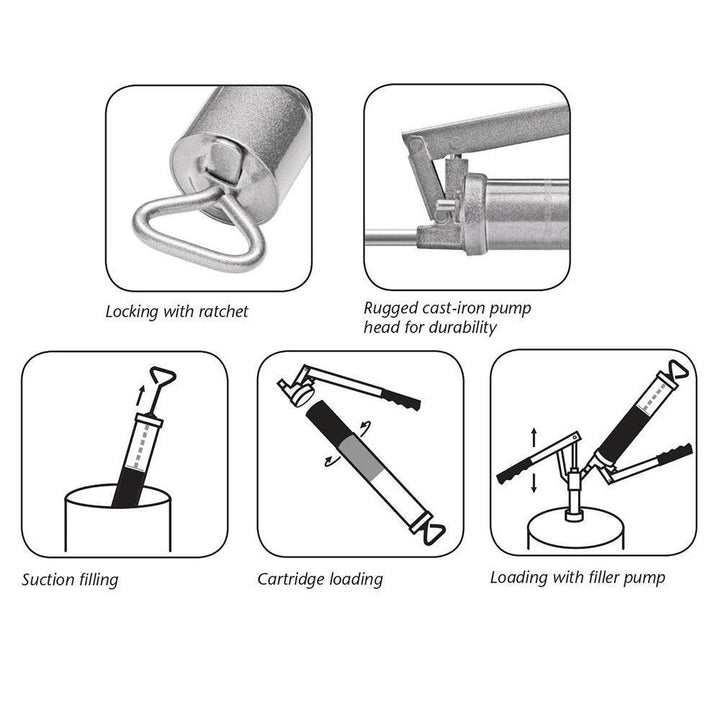 Locking with ratchet

Rugged cast-iron pump head for durability

Suction filling

Cartridge loading

Loading with filler pump