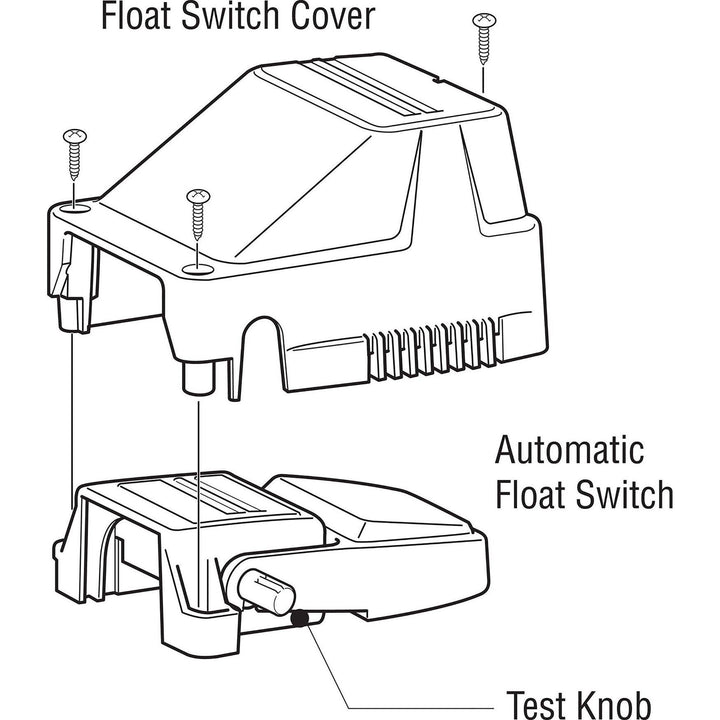 Float Switch Cover

Automatic Float Switch

Test Knob