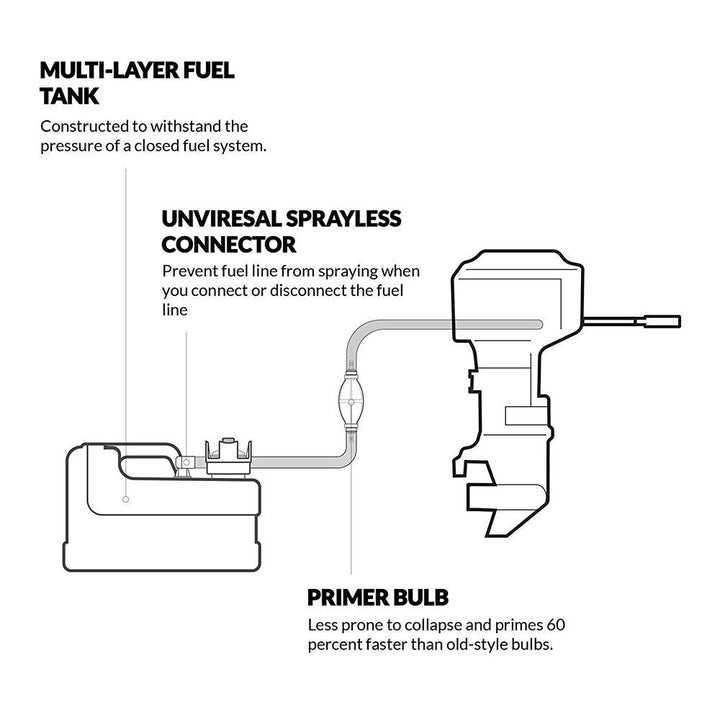 MULTI-LAYER FUEL TANK

Constructed to withstand the pressure of a closed fuel system.

UNVIRESAL SPRAYLESS CONNECTOR

Prevent fuel line from spraying when you connect or disconnect the fuel line

PRIMER BULB

Less prone to collapse and primes 60 percent faster than old-style bulbs.