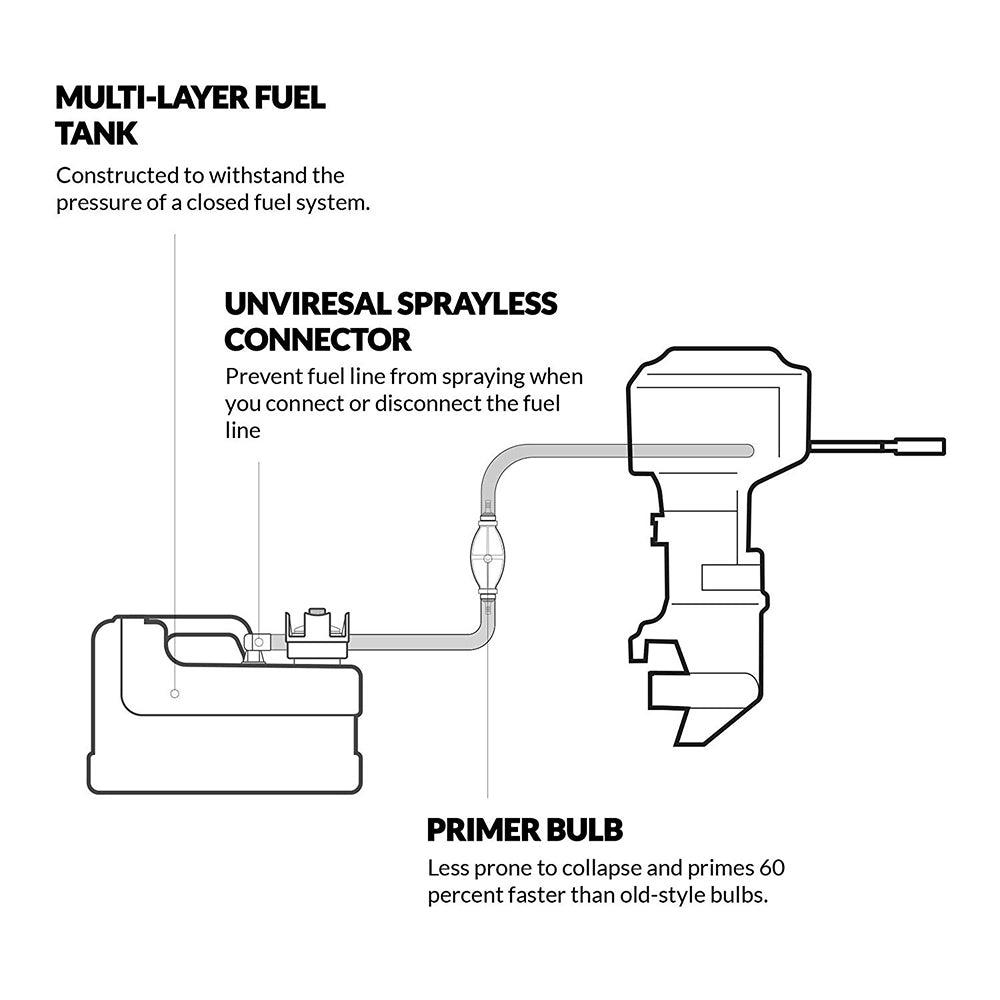 MULTI-LAYER FUEL TANK

Constructed to withstand the pressure of a closed fuel system.

UNVIRESAL SPRAYLESS CONNECTOR

Prevent fuel line from spraying when you connect or disconnect the fuel line

PRIMER BULB

Less prone to collapse and primes 60 percent faster than old-style bulbs.