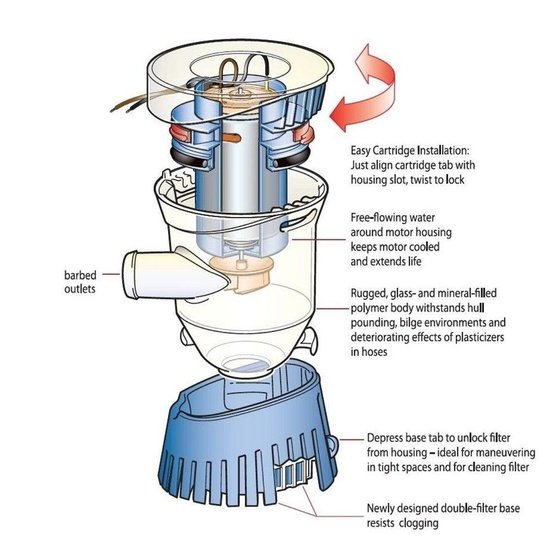 Easy Cartridge Installation: Just align cartridge tab with housing slot, twist to lock

Free-flowing water around motor housing keeps motor cooled and extends life

barbed outlets

Rugged, glass- and mineral-filled polymer body withstands hull pounding, bilge environments and deteriorating effects of plasticizers in hoses

Depress base tab to unlock filter from housing – ideal for maneuvering in tight spaces and for cleaning filter

Newly designed double-filter base resists clogging