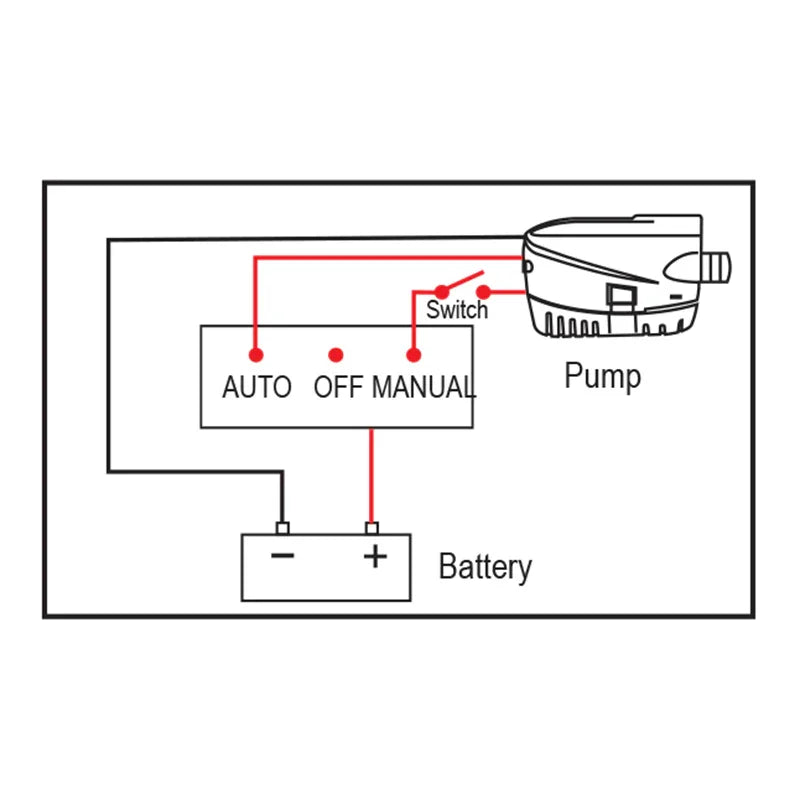 Switch

AUTO OFF MANUAL

Pump

−

+

Battery